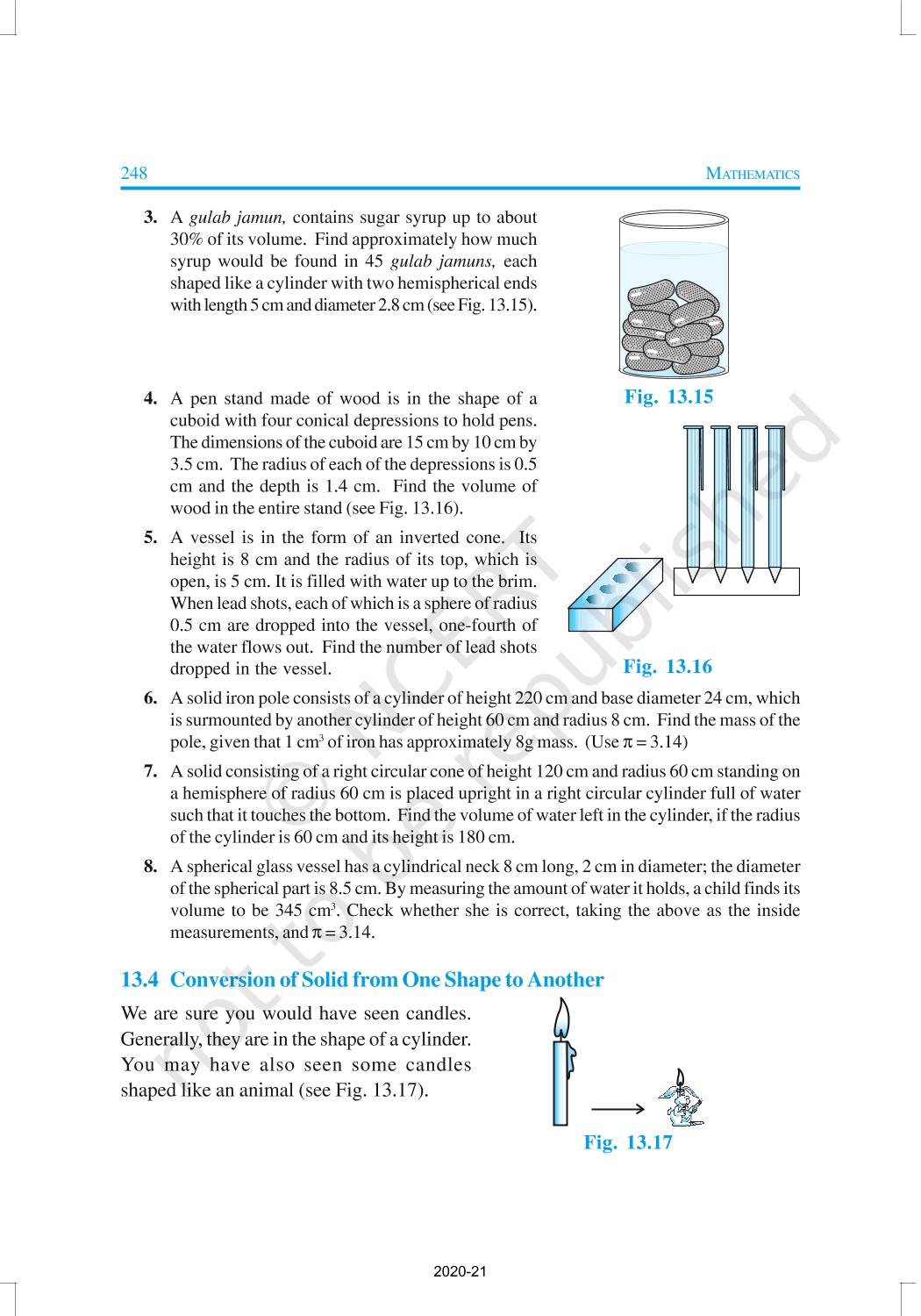 248 MATHEMATICS

3. A gulab jamun, contains sugar syrup up to about 30% of its volume. Find approximately how much syrup would be found in 45 gulab jamuns, each shaped like a cylinder with two hemispherical ends with length 5 cm and diameter 2.8 cm (see Fig. 13.15).

Fig. 13.15

4. A pen stand made of wood is in the shape of a cuboid with four conical depressions to hold pens. The dimensions of the cuboid are 15 cm by 10 cm by 3.5 cm. The radius of each of the depressions is 0.5 cm and the depth is 1.4 cm. Find the volume of wood in the entire stand (see Fig. 13.16).

5. A vessel is in the form of an inverted cone. Its height is 8 cm and the radius of its top, which is open, is 5 cm. It is filled with water up to the brim. When lead shots, each of which is a sphere of radius 0.5 cm are dropped into the vessel, one-fourth of the water flows out. Find the number of lead shots dropped in the vessel.

Fig. 13.16

6. A solid iron pole consists of a cylinder of height 220 cm and base diameter 24 cm, which is surmounted by another cylinder of height 60 cm and radius 8 cm. Find the mass of the pole, given that 1 $cm^3$ of iron has approximately 8g mass. (Use $\pi = 3.14$)

7. A solid consisting of a right circular cone of height 120 cm and radius 60 cm standing on a hemisphere of radius 60 cm is placed upright in a right circular cylinder full of water such that it touches the bottom. Find the volume of water left in the cylinder, if the radius of the cylinder is 60 cm and its height is 180 cm.

8. A spherical glass vessel has a cylindrical neck 8 cm long, 2 cm in diameter; the diameter of the spherical part is 8.5 cm. By measuring the amount of water it holds, a child finds its volume to be 345 $cm^3$. Check whether she is correct, taking the above as the inside measurements, and $\pi = 3.14$.

13.4 Conversion of Solid from One Shape to Another

We are sure you would have seen candles. Generally, they are in the shape of a cylinder. You may have also seen some candles shaped like an animal (see Fig. 13.17).

Fig. 13.17

© NCERT not to be republished

2020-21