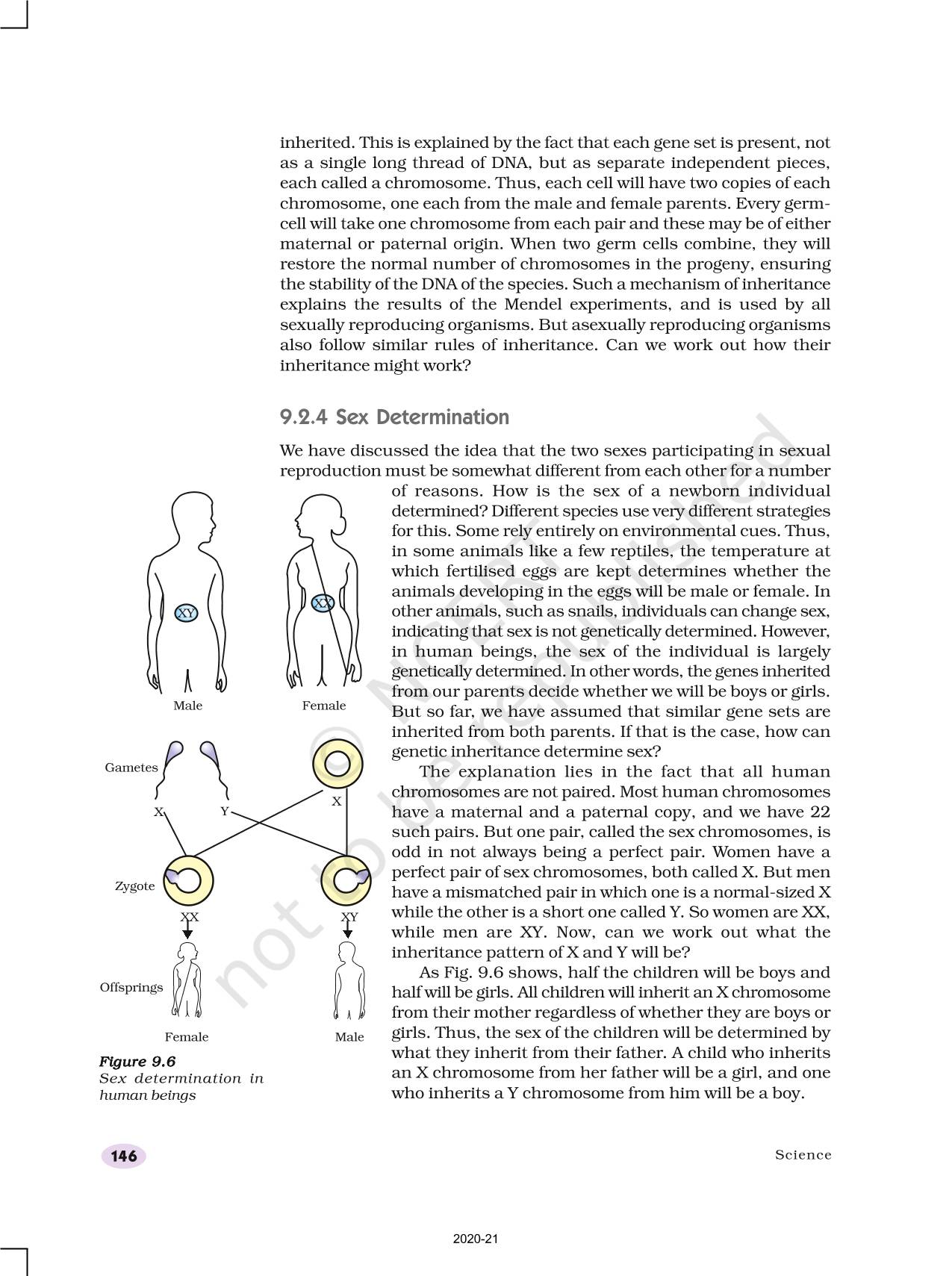 inherited. This is explained by the fact that each gene set is present, not as a single long thread of DNA, but as separate independent pieces, each called a chromosome. Thus, each cell will have two copies of each chromosome, one each from the male and female parents. Every germ-cell will take one chromosome from each pair and these may be of either maternal or paternal origin. When two germ cells combine, they will restore the normal number of chromosomes in the progeny, ensuring the stability of the DNA of the species. Such a mechanism of inheritance explains the results of the Mendel experiments, and is used by all sexually reproducing organisms. But asexually reproducing organisms also follow similar rules of inheritance. Can we work out how their inheritance might work?

9.2.4 Sex Determination

We have discussed the idea that the two sexes participating in sexual reproduction must be somewhat different from each other for a number of reasons. How is the sex of a newborn individual determined? Different species use very different strategies for this. Some rely entirely on environmental cues. Thus, in some animals like a few reptiles, the temperature at which fertilised eggs are kept determines whether the animals developing in the eggs will be male or female. In other animals, such as snails, individuals can change sex, indicating that sex is not genetically determined. However, in human beings, the sex of the individual is largely genetically determined. In other words, the genes inherited from our parents decide whether we will be boys or girls. But so far, we have assumed that similar gene sets are inherited from both parents. If that is the case, how can genetic inheritance determine sex?

The explanation lies in the fact that all human chromosomes are not paired. Most human chromosomes have a maternal and a paternal copy, and we have 22 such pairs. But one pair, called the sex chromosomes, is odd in not always being a perfect pair. Women have a perfect pair of sex chromosomes, both called X. But men have a mismatched pair in which one is a normal-sized X while the other is a short one called Y. So women are XX, while men are XY. Now, can we work out what the inheritance pattern of X and Y will be?

As Fig. 9.6 shows, half the children will be boys and half will be girls. All children will inherit an X chromosome from their mother regardless of whether they are boys or girls. Thus, the sex of the children will be determined by what they inherit from their father. A child who inherits an X chromosome from her father will be a girl, and one who inherits a Y chromosome from him will be a boy.

XY
XX
Male
Female
Gametes
X
Y
X
Zygote
XX
XY
Offsprings
Female
Male

Figure 9.6
Sex determination in human beings

© NCERT not to be republished

146

Science

2020-21