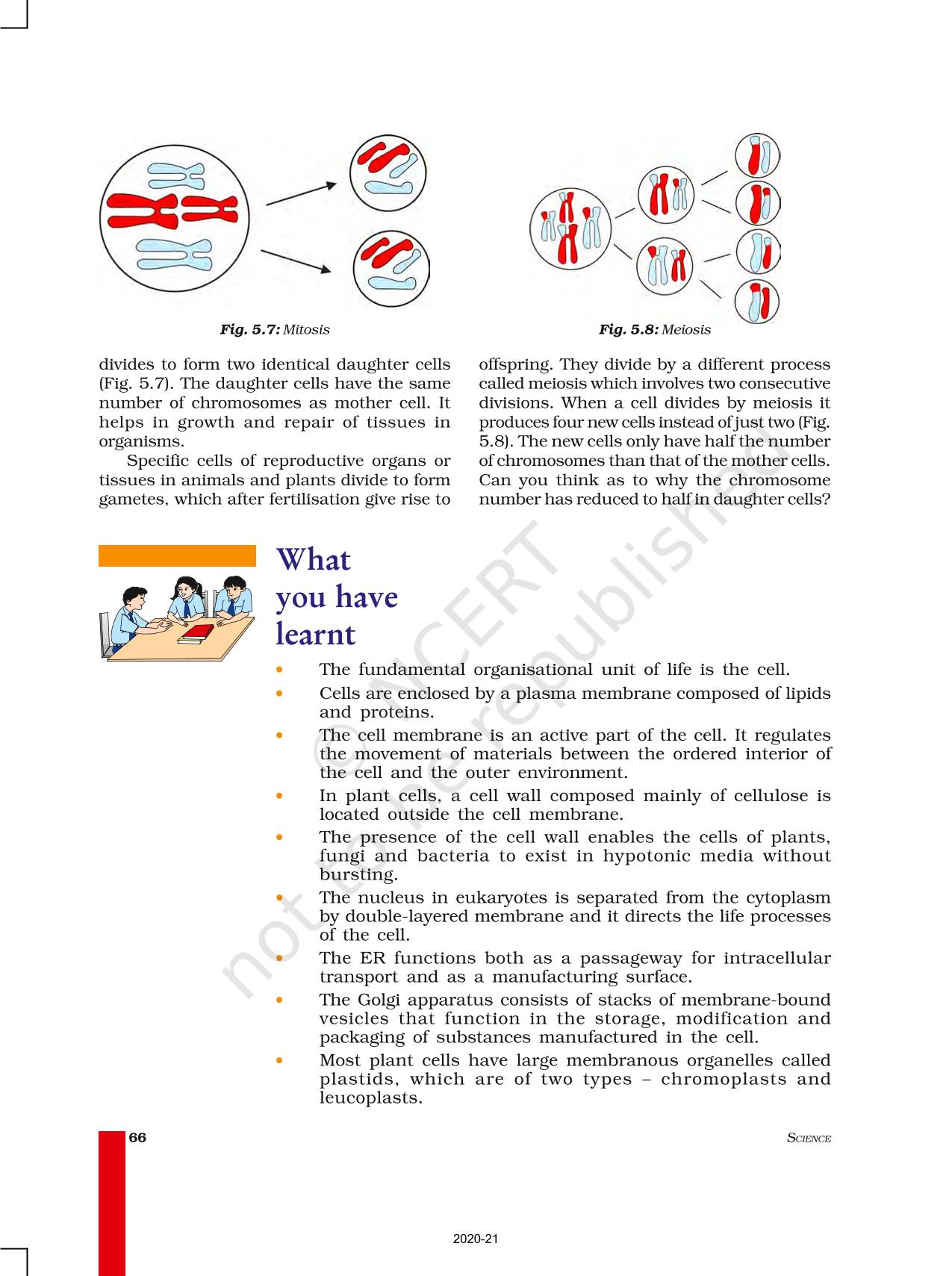 Fig. 5.7: Mitosis

Fig. 5.8: Meiosis

divides to form two identical daughter cells (Fig. 5.7). The daughter cells have the same number of chromosomes as mother cell. It helps in growth and repair of tissues in organisms.

Specific cells of reproductive organs or tissues in animals and plants divide to form gametes, which after fertilisation give rise to offspring. They divide by a different process called meiosis which involves two consecutive divisions. When a cell divides by meiosis it produces four new cells instead of just two (Fig. 5.8). The new cells only have half the number of chromosomes than that of the mother cells. Can you think as to why the chromosome number has reduced to half in daughter cells?

What you have learnt

• The fundamental organisational unit of life is the cell.
• Cells are enclosed by a plasma membrane composed of lipids and proteins.
• The cell membrane is an active part of the cell. It regulates the movement of materials between the ordered interior of the cell and the outer environment.
• In plant cells, a cell wall composed mainly of cellulose is located outside the cell membrane.
• The presence of the cell wall enables the cells of plants, fungi and bacteria to exist in hypotonic media without bursting.
• The nucleus in eukaryotes is separated from the cytoplasm by double-layered membrane and it directs the life processes of the cell.
• The ER functions both as a passageway for intracellular transport and as a manufacturing surface.
• The Golgi apparatus consists of stacks of membrane-bound vesicles that function in the storage, modification and packaging of substances manufactured in the cell.
• Most plant cells have large membranous organelles called plastids, which are of two types – chromoplasts and leucoplasts.

© NCERT not to be republished

66 SCIENCE

2020-21