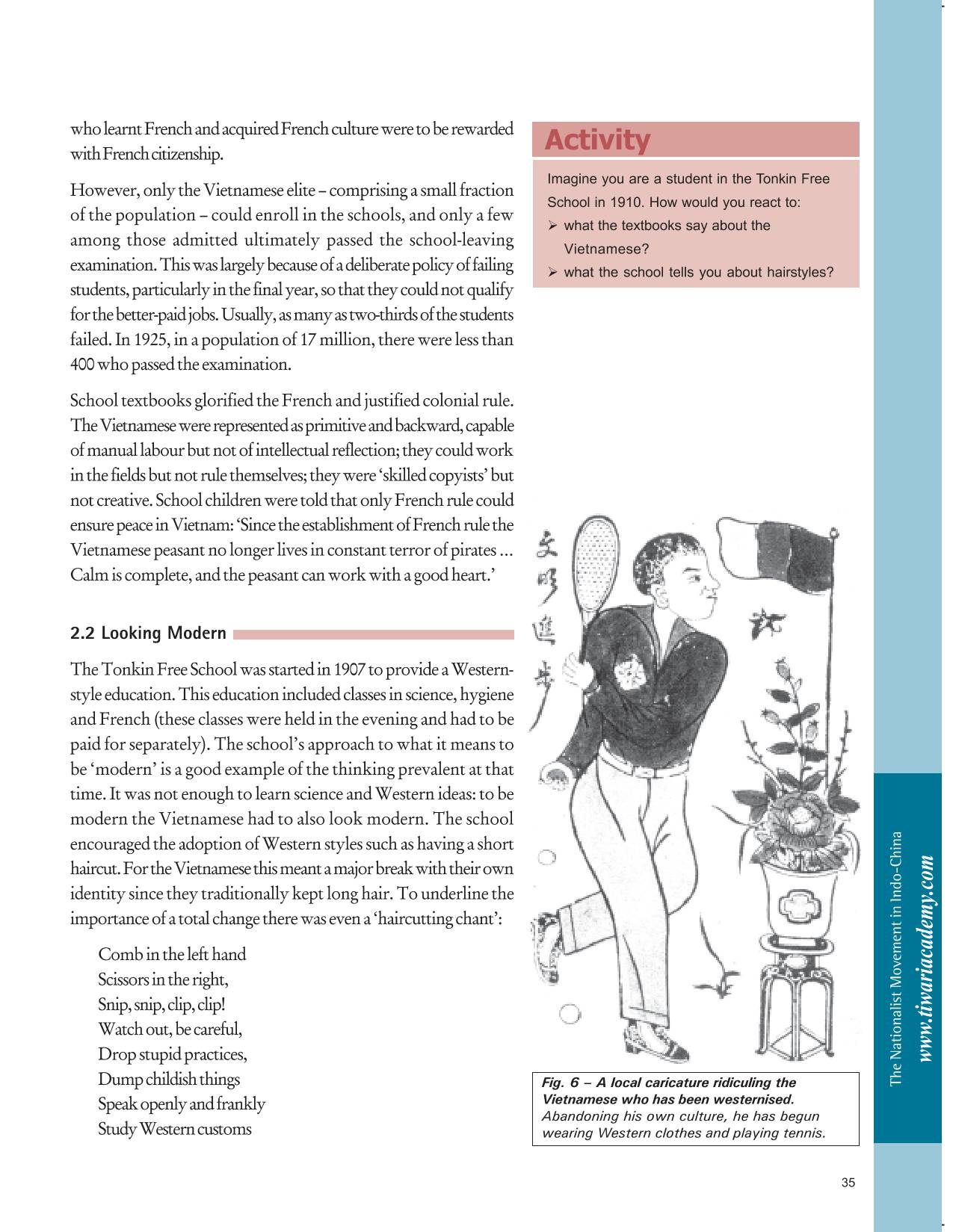 who learnt French and acquired French culture were to be rewarded with French citizenship.

However, only the Vietnamese elite – comprising a small fraction of the population – could enroll in the schools, and only a few among those admitted ultimately passed the school-leaving examination. This was largely because of a deliberate policy of failing students, particularly in the final year, so that they could not qualify for the better-paid jobs. Usually, as many as two-thirds of the students failed. In 1925, in a population of 17 million, there were less than 400 who passed the examination.

School textbooks glorified the French and justified colonial rule. The Vietnamese were represented as primitive and backward, capable of manual labour but not of intellectual reflection; they could work in the fields but not rule themselves; they were 'skilled copyists' but not creative. School children were told that only French rule could ensure peace in Vietnam: 'Since the establishment of French rule the Vietnamese peasant no longer lives in constant terror of pirates ... Calm is complete, and the peasant can work with a good heart.'

2.2 Looking Modern

The Tonkin Free School was started in 1907 to provide a Western-style education. This education included classes in science, hygiene and French (these classes were held in the evening and had to be paid for separately). The school's approach to what it means to be 'modern' is a good example of the thinking prevalent at that time. It was not enough to learn science and Western ideas: to be modern the Vietnamese had to also look modern. The school encouraged the adoption of Western styles such as having a short haircut. For the Vietnamese this meant a major break with their own identity since they traditionally kept long hair. To underline the importance of a total change there was even a 'haircutting chant':

Comb in the left hand
Scissors in the right,
Snip, snip, clip, clip!
Watch out, be careful,
Drop stupid practices,
Dump childish things
Speak openly and frankly
Study Western customs

Activity

Imagine you are a student in the Tonkin Free School in 1910. How would you react to:
➢ what the textbooks say about the Vietnamese?
➢ what the school tells you about hairstyles?

文明進步

Fig. 6 – A local caricature ridiculing the Vietnamese who has been westernised.
Abandoning his own culture, he has begun wearing Western clothes and playing tennis.

The Nationalist Movement in Indo-China
www.tiwariacademy.com

35