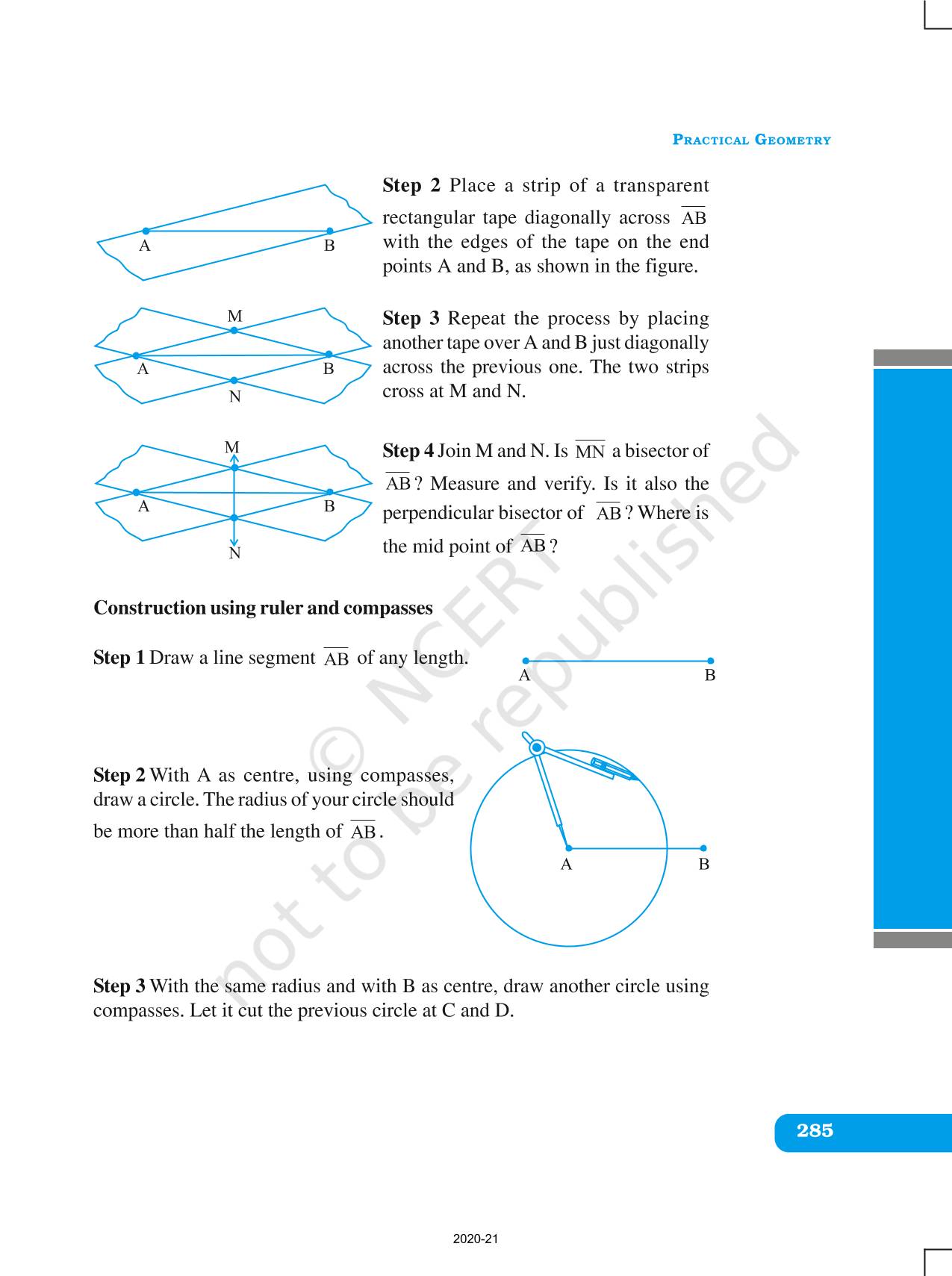 PRACTICAL GEOMETRY

A B

**Step 2** Place a strip of a transparent rectangular tape diagonally across $\overline{AB}$ with the edges of the tape on the end points A and B, as shown in the figure.

M A B N

**Step 3** Repeat the process by placing another tape over A and B just diagonally across the previous one. The two strips cross at M and N.

M A B N

**Step 4** Join M and N. Is $\overline{MN}$ a bisector of $\overline{AB}$? Measure and verify. Is it also the perpendicular bisector of $\overline{AB}$? Where is the mid point of $\overline{AB}$?

**Construction using ruler and compasses**

**Step 1** Draw a line segment $\overline{AB}$ of any length.

A B

**Step 2** With A as centre, using compasses, draw a circle. The radius of your circle should be more than half the length of $\overline{AB}$.

A B

**Step 3** With the same radius and with B as centre, draw another circle using compasses. Let it cut the previous circle at C and D.

© NCERT not to be republished

285

2020-21