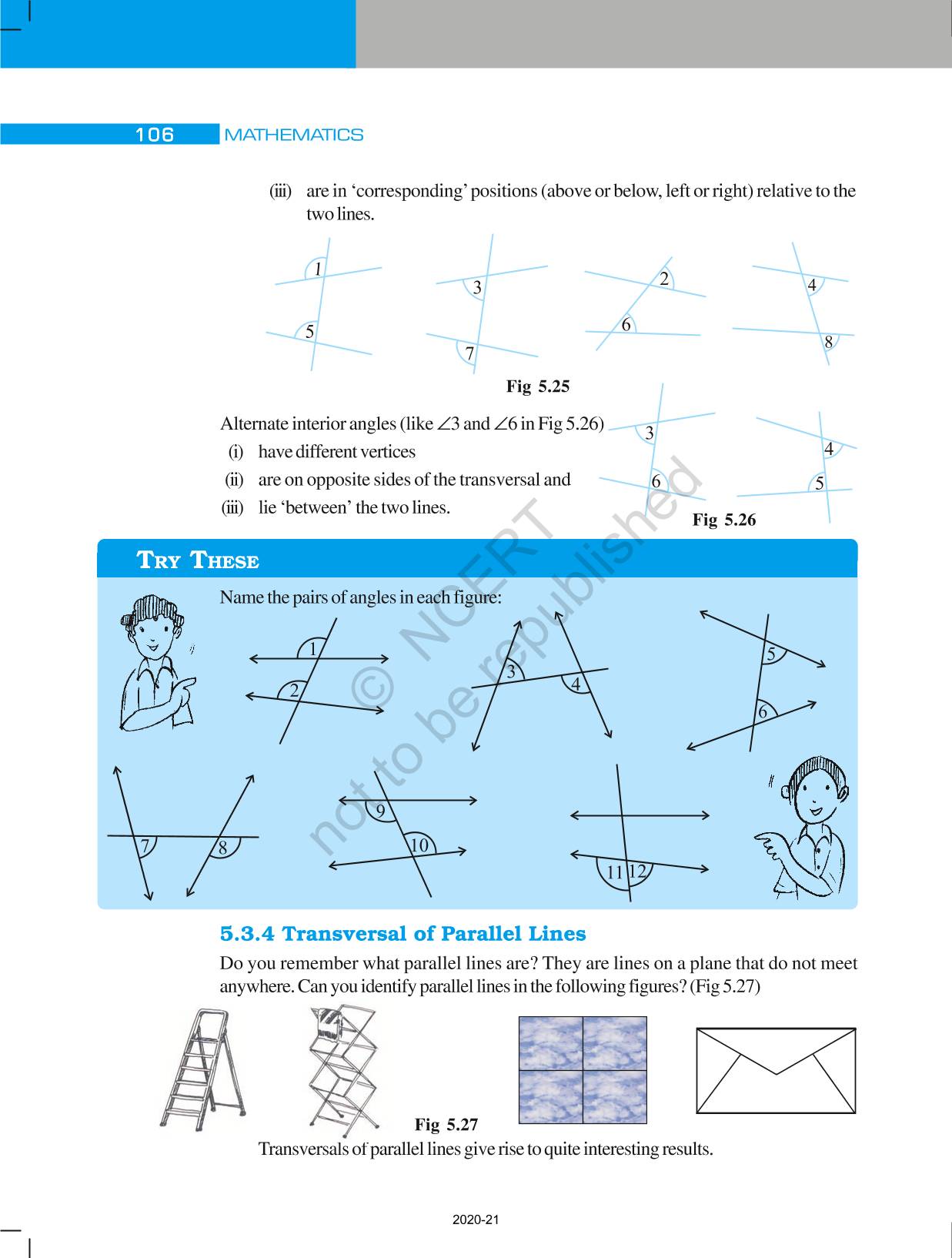 106 MATHEMATICS

(iii) are in 'corresponding' positions (above or below, left or right) relative to the two lines.

1
5
3
7
2
6
4
8

Fig 5.25

Alternate interior angles (like $\angle 3$ and $\angle 6$ in Fig 5.26)
(i) have different vertices
(ii) are on opposite sides of the transversal and
(iii) lie 'between' the two lines.

3
6
4
5

Fig 5.26

TRY THESE

Name the pairs of angles in each figure:

1
2
3
4
5
6
7
8
9
10
11
12

© NCERT not to be republished

5.3.4 Transversal of Parallel Lines

Do you remember what parallel lines are? They are lines on a plane that do not meet anywhere. Can you identify parallel lines in the following figures? (Fig 5.27)

Fig 5.27

Transversals of parallel lines give rise to quite interesting results.

2020-21