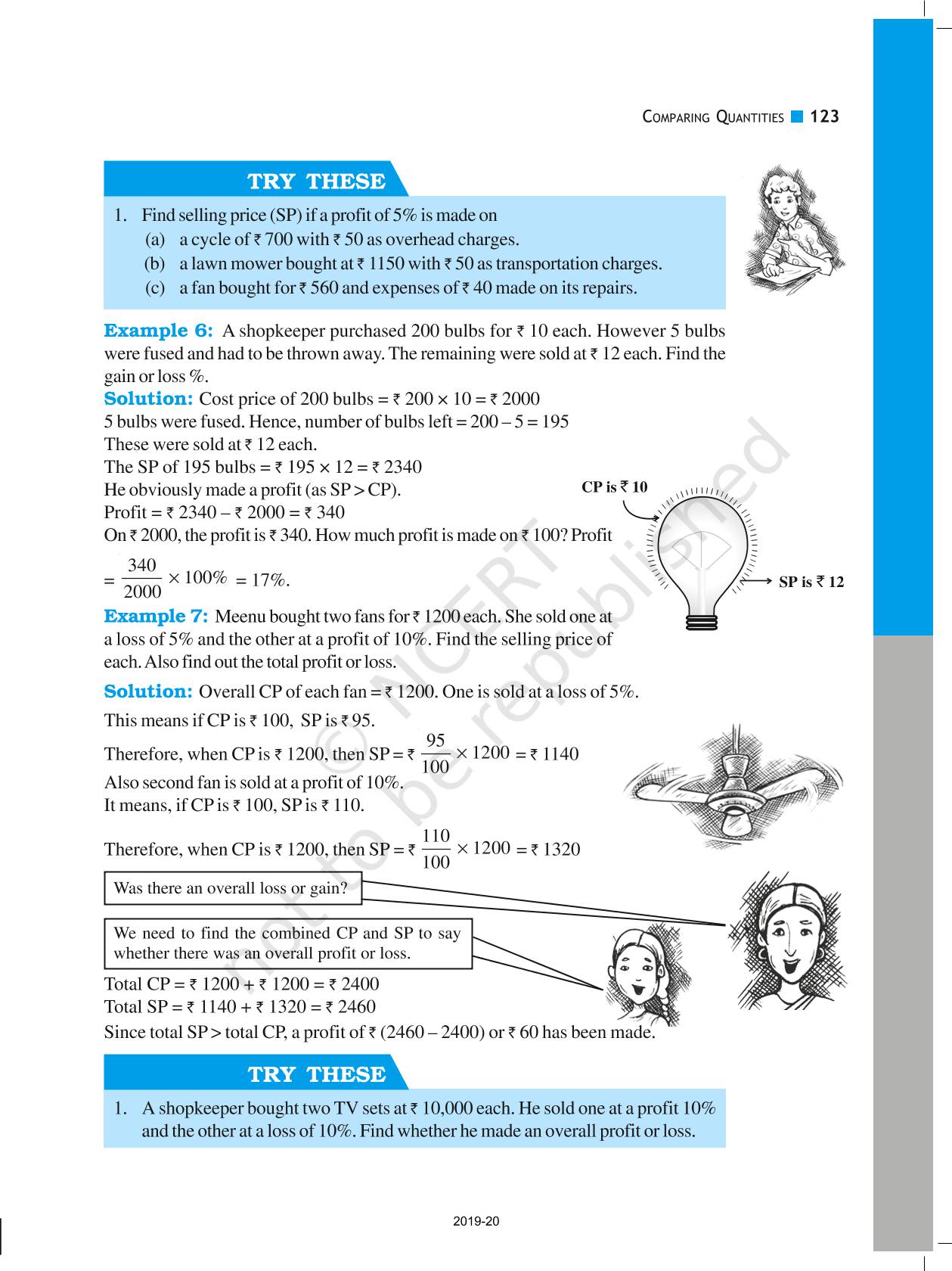 COMPARING QUANTITIES 123

TRY THESE

1. Find selling price (SP) if a profit of 5% is made on
(a) a cycle of ₹ 700 with ₹ 50 as overhead charges.
(b) a lawn mower bought at ₹ 1150 with ₹ 50 as transportation charges.
(c) a fan bought for ₹ 560 and expenses of ₹ 40 made on its repairs.

Example 6: A shopkeeper purchased 200 bulbs for ₹ 10 each. However 5 bulbs were fused and had to be thrown away. The remaining were sold at ₹ 12 each. Find the gain or loss %.

Solution: Cost price of 200 bulbs = ₹ 200 × 10 = ₹ 2000
5 bulbs were fused. Hence, number of bulbs left = 200 – 5 = 195
These were sold at ₹ 12 each.
The SP of 195 bulbs = ₹ 195 × 12 = ₹ 2340
He obviously made a profit (as SP > CP).
Profit = ₹ 2340 – ₹ 2000 = ₹ 340
On ₹ 2000, the profit is ₹ 340. How much profit is made on ₹ 100? Profit
$= \frac{340}{2000} \times 100\% = 17\%$.

CP is ₹ 10
SP is ₹ 12

Example 7: Meenu bought two fans for ₹ 1200 each. She sold one at a loss of 5% and the other at a profit of 10%. Find the selling price of each. Also find out the total profit or loss.

Solution: Overall CP of each fan = ₹ 1200. One is sold at a loss of 5%.
This means if CP is ₹ 100, SP is ₹ 95.
Therefore, when CP is ₹ 1200, then SP = ₹ $\frac{95}{100} \times 1200$ = ₹ 1140
Also second fan is sold at a profit of 10%.
It means, if CP is ₹ 100, SP is ₹ 110.
Therefore, when CP is ₹ 1200, then SP = ₹ $\frac{110}{100} \times 1200$ = ₹ 1320

Was there an overall loss or gain?

We need to find the combined CP and SP to say whether there was an overall profit or loss.

Total CP = ₹ 1200 + ₹ 1200 = ₹ 2400
Total SP = ₹ 1140 + ₹ 1320 = ₹ 2460
Since total SP > total CP, a profit of ₹ (2460 – 2400) or ₹ 60 has been made.

TRY THESE

1. A shopkeeper bought two TV sets at ₹ 10,000 each. He sold one at a profit 10% and the other at a loss of 10%. Find whether he made an overall profit or loss.

© NCERT not to be republished

2019-20