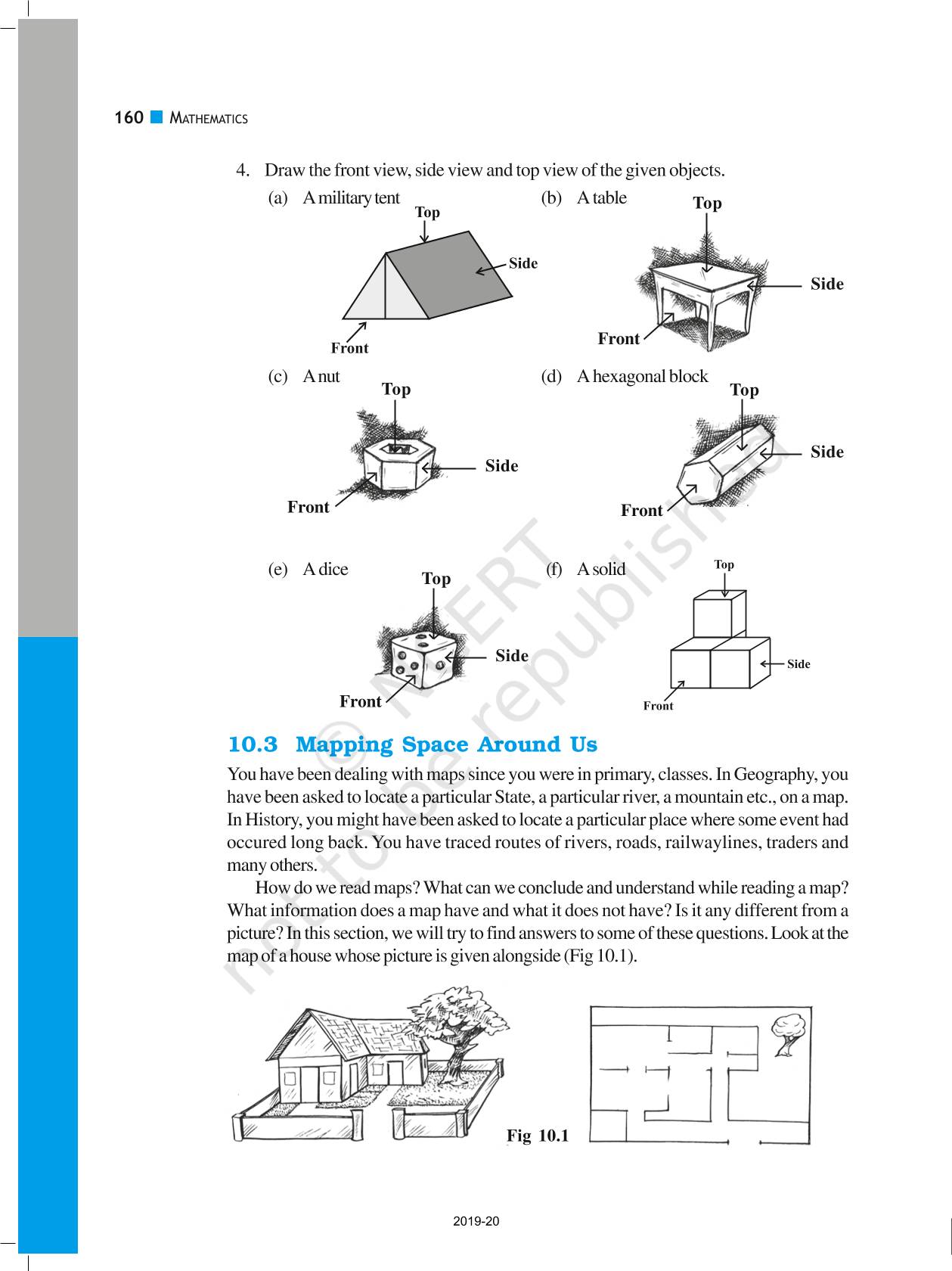 160 MATHEMATICS

4. Draw the front view, side view and top view of the given objects.

(a) A military tent

Top

Side

Front

(b) A table

Top

Side

Front

(c) A nut

Top

Side

Front

(d) A hexagonal block

Top

Side

Front

(e) A dice

Top

Side

Front

(f) A solid

Top

Side

Front

© NCERT not to be republished

10.3 Mapping Space Around Us

You have been dealing with maps since you were in primary, classes. In Geography, you have been asked to locate a particular State, a particular river, a mountain etc., on a map. In History, you might have been asked to locate a particular place where some event had occured long back. You have traced routes of rivers, roads, railwaylines, traders and many others.

How do we read maps? What can we conclude and understand while reading a map? What information does a map have and what it does not have? Is it any different from a picture? In this section, we will try to find answers to some of these questions. Look at the map of a house whose picture is given alongside (Fig 10.1).

Fig 10.1

2019-20