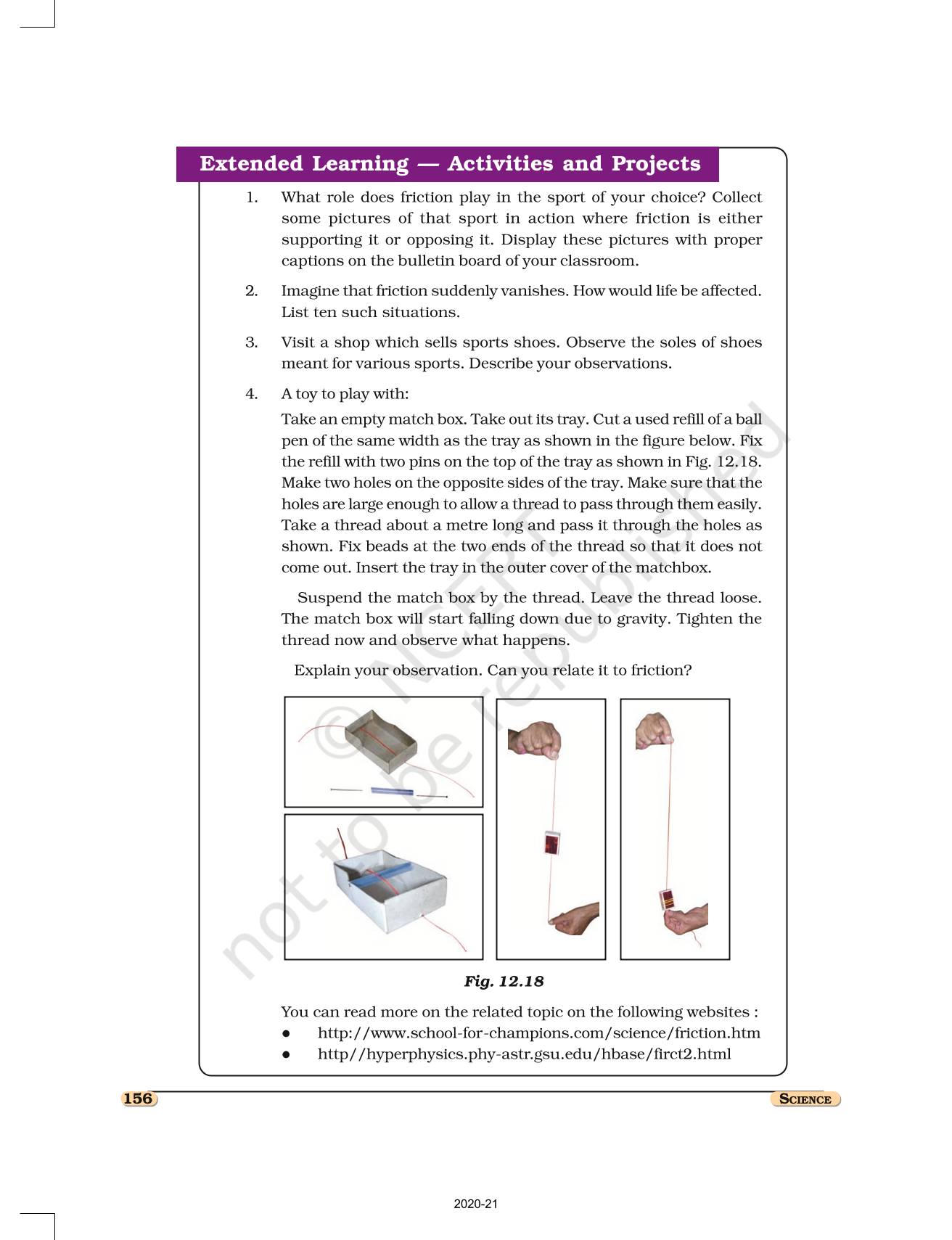 Extended Learning — Activities and Projects

1. What role does friction play in the sport of your choice? Collect some pictures of that sport in action where friction is either supporting it or opposing it. Display these pictures with proper captions on the bulletin board of your classroom.

2. Imagine that friction suddenly vanishes. How would life be affected. List ten such situations.

3. Visit a shop which sells sports shoes. Observe the soles of shoes meant for various sports. Describe your observations.

4. A toy to play with:

Take an empty match box. Take out its tray. Cut a used refill of a ball pen of the same width as the tray as shown in the figure below. Fix the refill with two pins on the top of the tray as shown in Fig. 12.18. Make two holes on the opposite sides of the tray. Make sure that the holes are large enough to allow a thread to pass through them easily. Take a thread about a metre long and pass it through the holes as shown. Fix beads at the two ends of the thread so that it does not come out. Insert the tray in the outer cover of the matchbox.

Suspend the match box by the thread. Leave the thread loose. The match box will start falling down due to gravity. Tighten the thread now and observe what happens.

Explain your observation. Can you relate it to friction?

© NCERT not to be republished

Fig. 12.18

You can read more on the related topic on the following websites :
● http://www.school-for-champions.com/science/friction.htm
● http//hyperphysics.phy-astr.gsu.edu/hbase/firct2.html

156

SCIENCE

2020-21